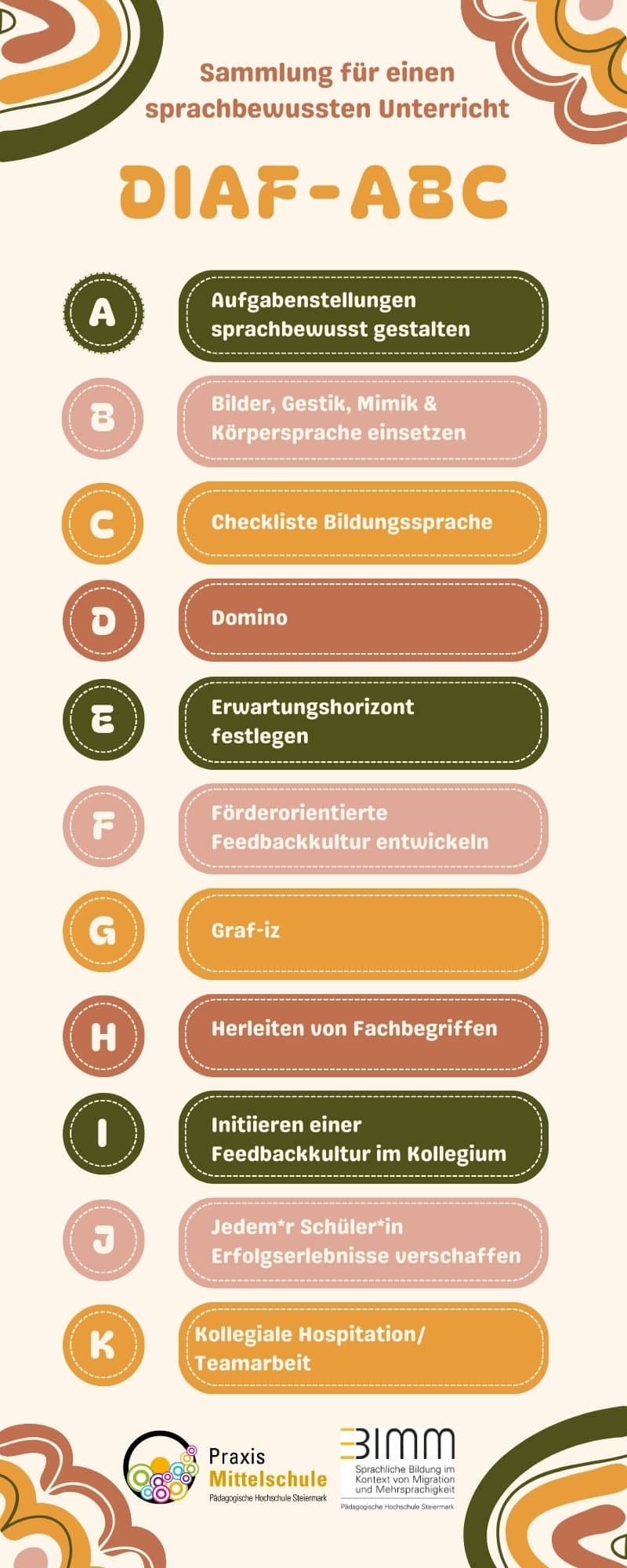 Sammlung für einen sprachbewussten Unterricht

DIAF-ABC

A
Aufgabenstellungen sprachbewusst gestalten

B
Bilder, Gestik, Mimik & Körpersprache einsetzen

C
Checkliste Bildungssprache

D
Domino

E
Erwartungshorizont festlegen

F
Förderorientierte Feedbackkultur entwickeln

G
Graf-iz

H
Herleiten von Fachbegriffen

I
Initiieren einer Feedbackkultur im Kollegium

J
Jedem*r Schüler*in Erfolgserlebnisse verschaffen

K
Kollegiale Hospitation/ Teamarbeit

Praxis Mittelschule
Pädagogische Hochschule Steiermark

BIMM
Sprachliche Bildung im Kontext von Migration und Mehrsprachigkeit
Pädagogische Hochschule Steiermark